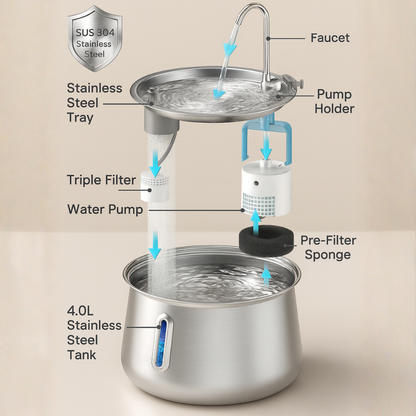 SUS 304
Stainless
Steel

Faucet

Stainless
Steel
Tray

Pump
Holder

Triple Filter

Water Pump

Pre-Filter
Sponge

4.0L
Stainless
Steel
Tank