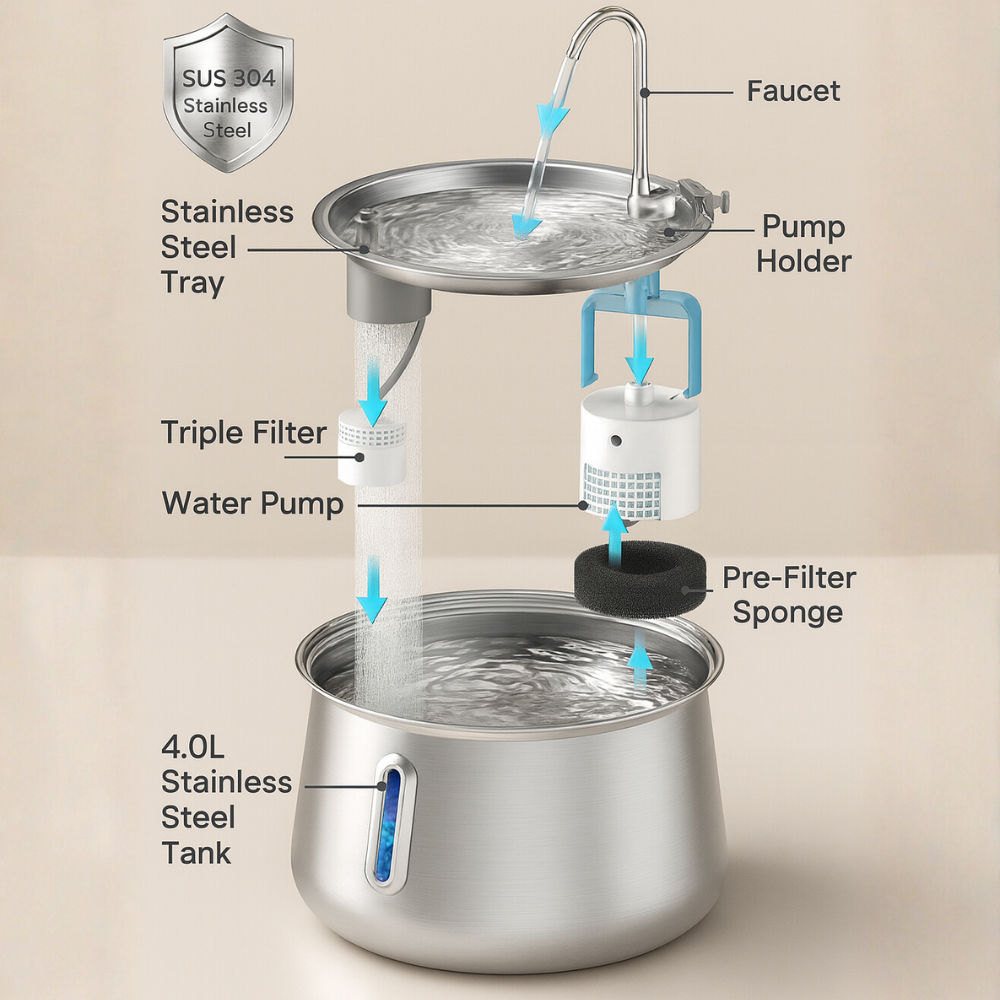 SUS 304
Stainless
Steel

Faucet

Stainless
Steel
Tray

Pump
Holder

Triple Filter

Water Pump

Pre-Filter
Sponge

4.0L
Stainless
Steel
Tank