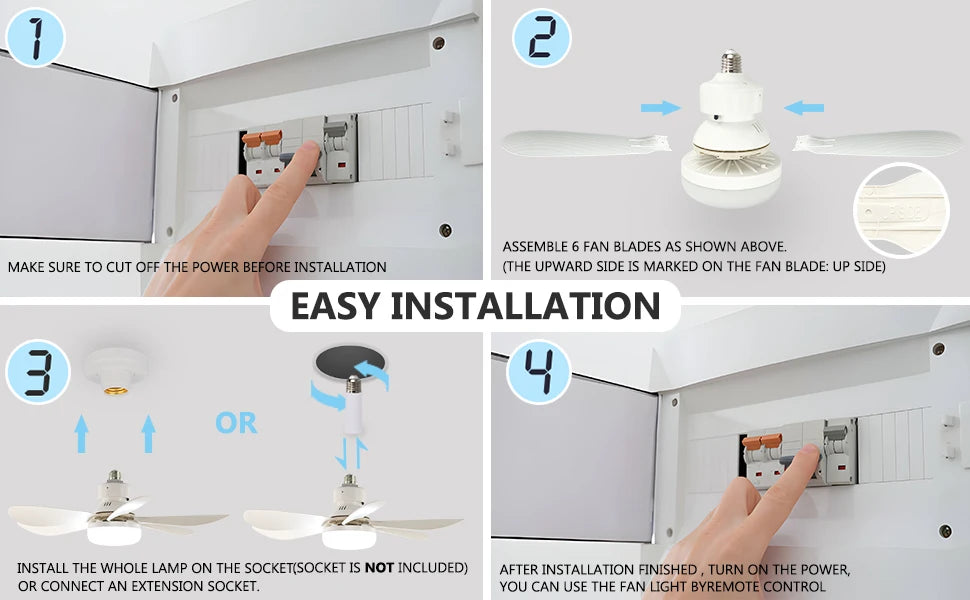 1

MAKE SURE TO CUT OFF THE POWER BEFORE INSTALLATION

2

ASSEMBLE 6 FAN BLADES AS SHOWN ABOVE.
(THE UPWARD SIDE IS MARKED ON THE FAN BLADE: UP SIDE)

EASY INSTALLATION

3

OR

INSTALL THE WHOLE LAMP ON THE SOCKET(SOCKET IS NOT INCLUDED)
OR CONNECT AN EXTENSION SOCKET.

4

AFTER INSTALLATION FINISHED , TURN ON THE POWER,
YOU CAN USE THE FAN LIGHT BYREMOTE CONTROL