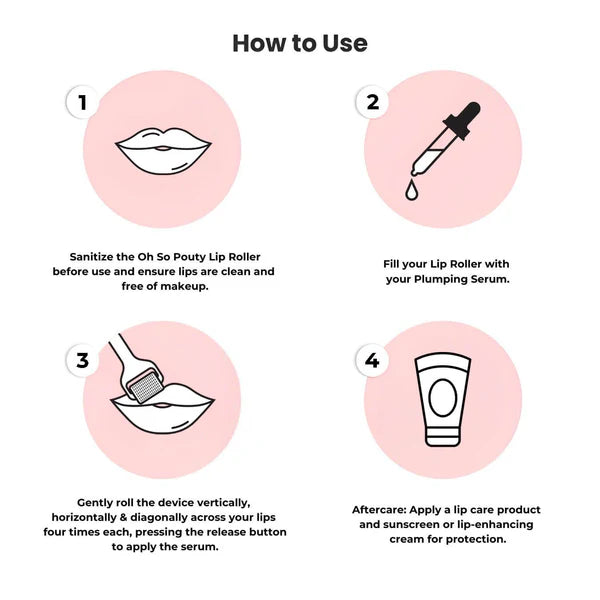 How to Use

1

Sanitize the Oh So Pouty Lip Roller before use and ensure lips are clean and free of makeup.

2

Fill your Lip Roller with your Plumping Serum.

3

Gently roll the device vertically, horizontally & diagonally across your lips four times each, pressing the release button to apply the serum.

4

Aftercare: Apply a lip care product and sunscreen or lip-enhancing cream for protection.